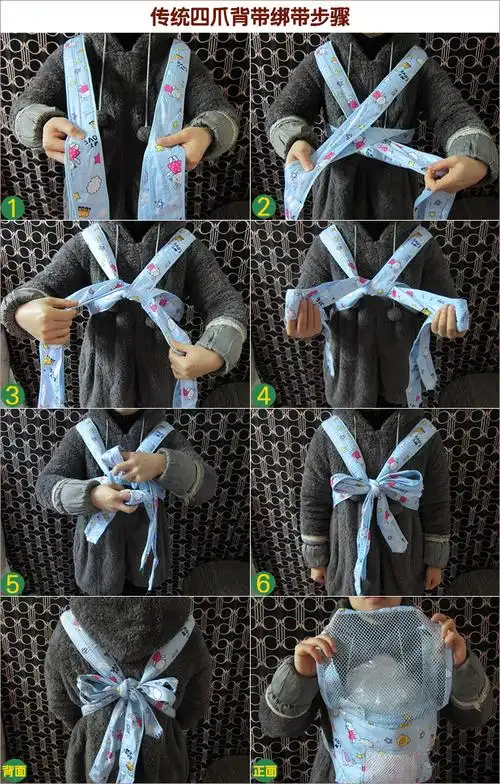 传统四爪背带绑带步骤

1

2

3

4

5

6

背面

正面