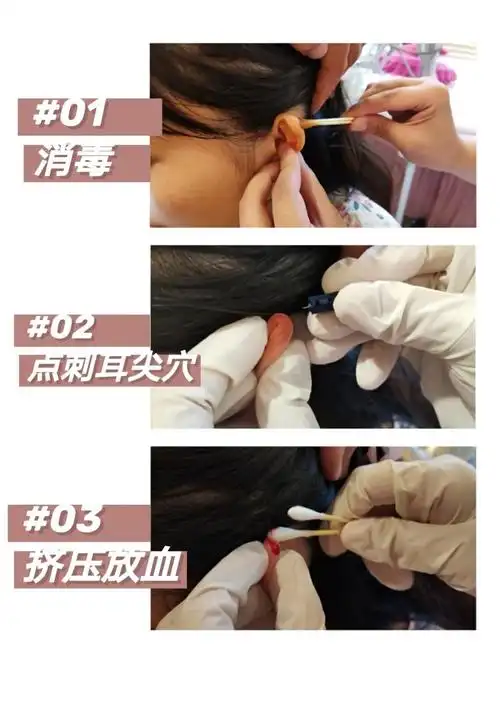 #01
消毒

#02
点刺耳尖穴

#03
挤压放血